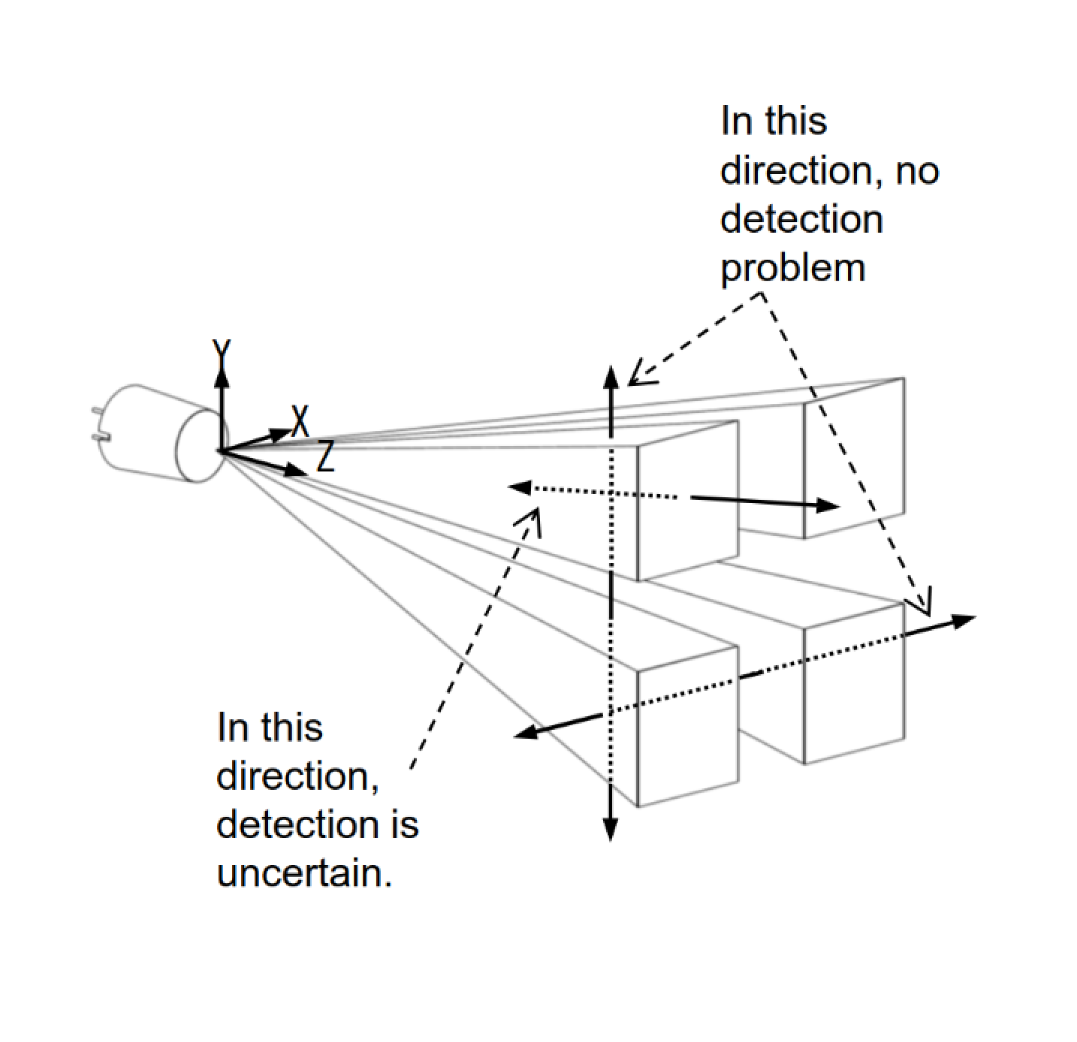 In this direction, no detection problem

Y
X
Z

In this direction, detection is uncertain.